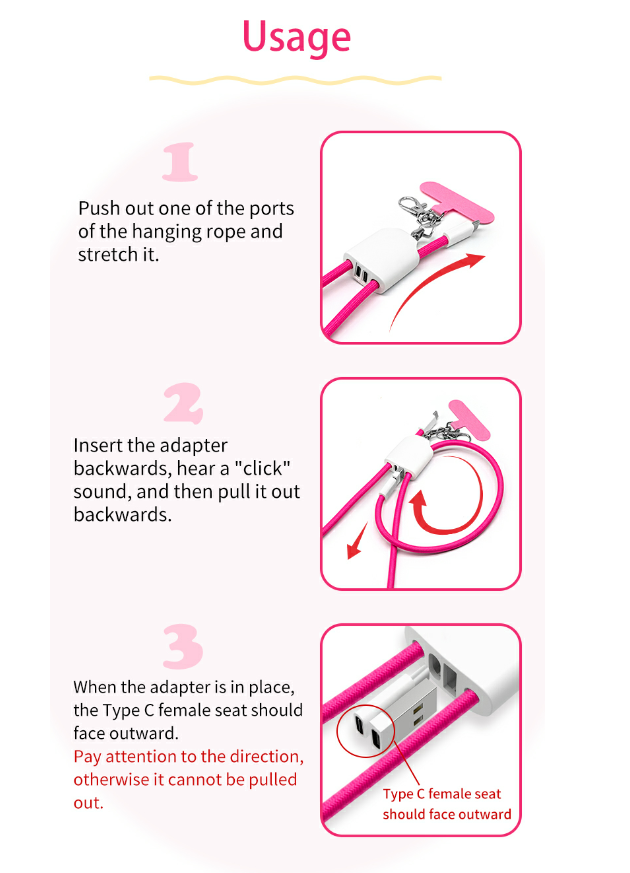 Usage

1

Push out one of the ports of the hanging rope and stretch it.

2

Insert the adapter backwards, hear a "click" sound, and then pull it out backwards.

3

When the adapter is in place, the Type C female seat should face outward.
Pay attention to the direction, otherwise it cannot be pulled out.

Type C female seat should face outward