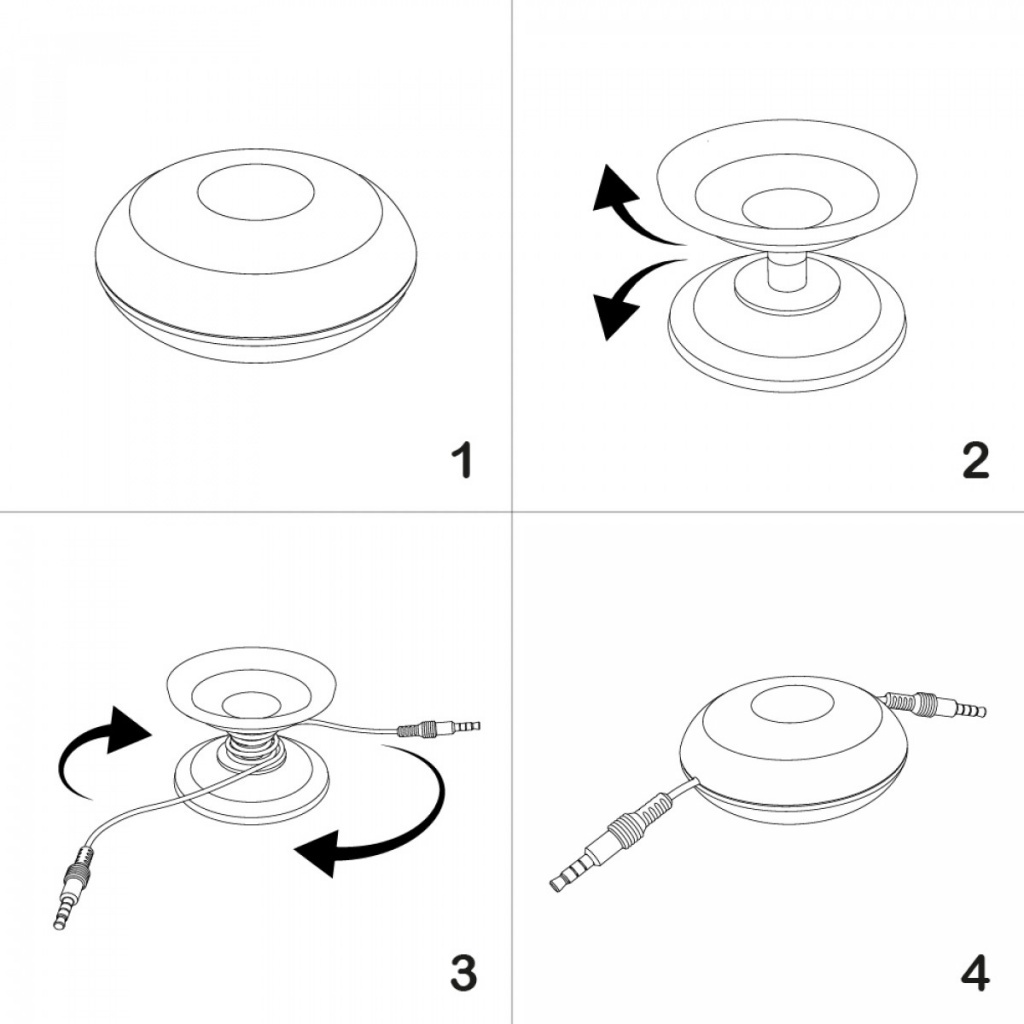 1

2

3

4